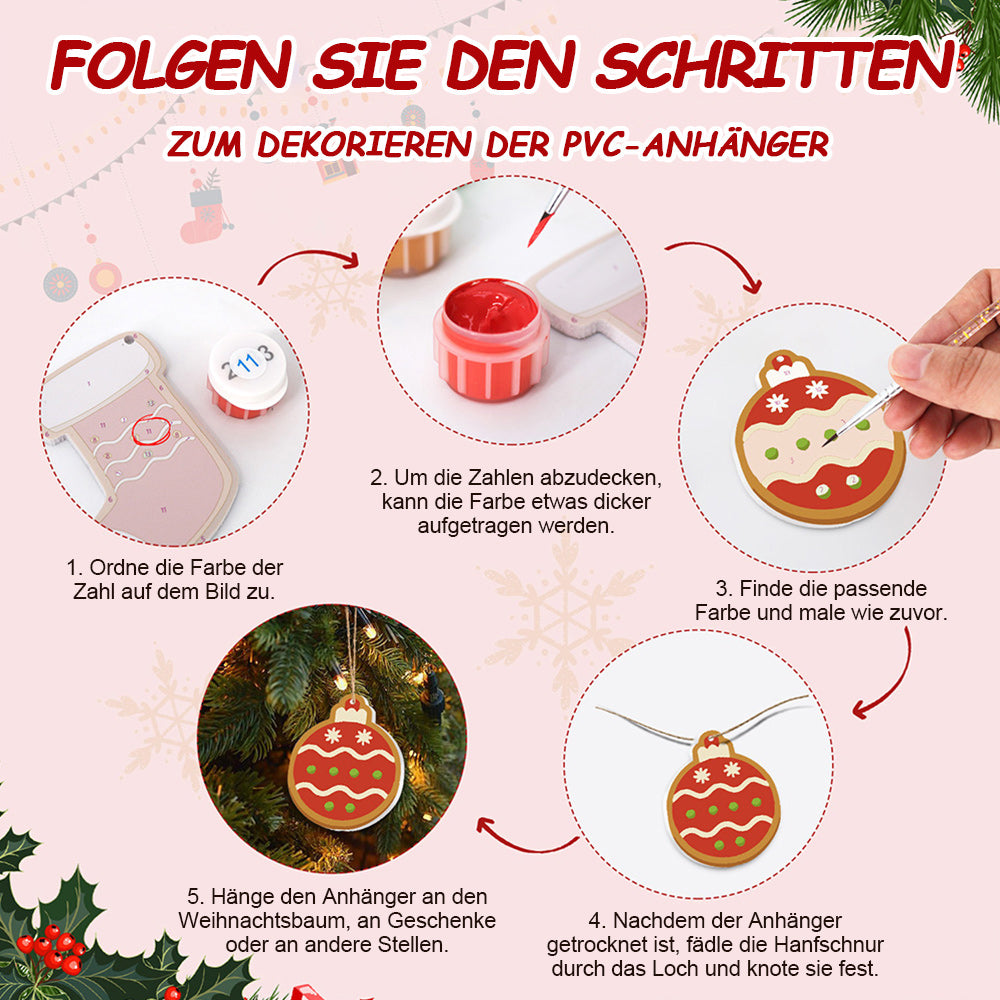 FOLGEN SIE DEN SCHRITTEN

ZUM DEKORIEREN DER PVC-ANHÄNGER

2 11 3

1. Ordne die Farbe der Zahl auf dem Bild zu.

2. Um die Zahlen abzudecken, kann die Farbe etwas dicker aufgetragen werden.

3. Finde die passende Farbe und male wie zuvor.

4. Nachdem der Anhänger getrocknet ist, fädle die Hanfschnur durch das Loch und knote sie fest.

5. Hänge den Anhänger an den Weihnachtsbaum, an Geschenke oder an andere Stellen.