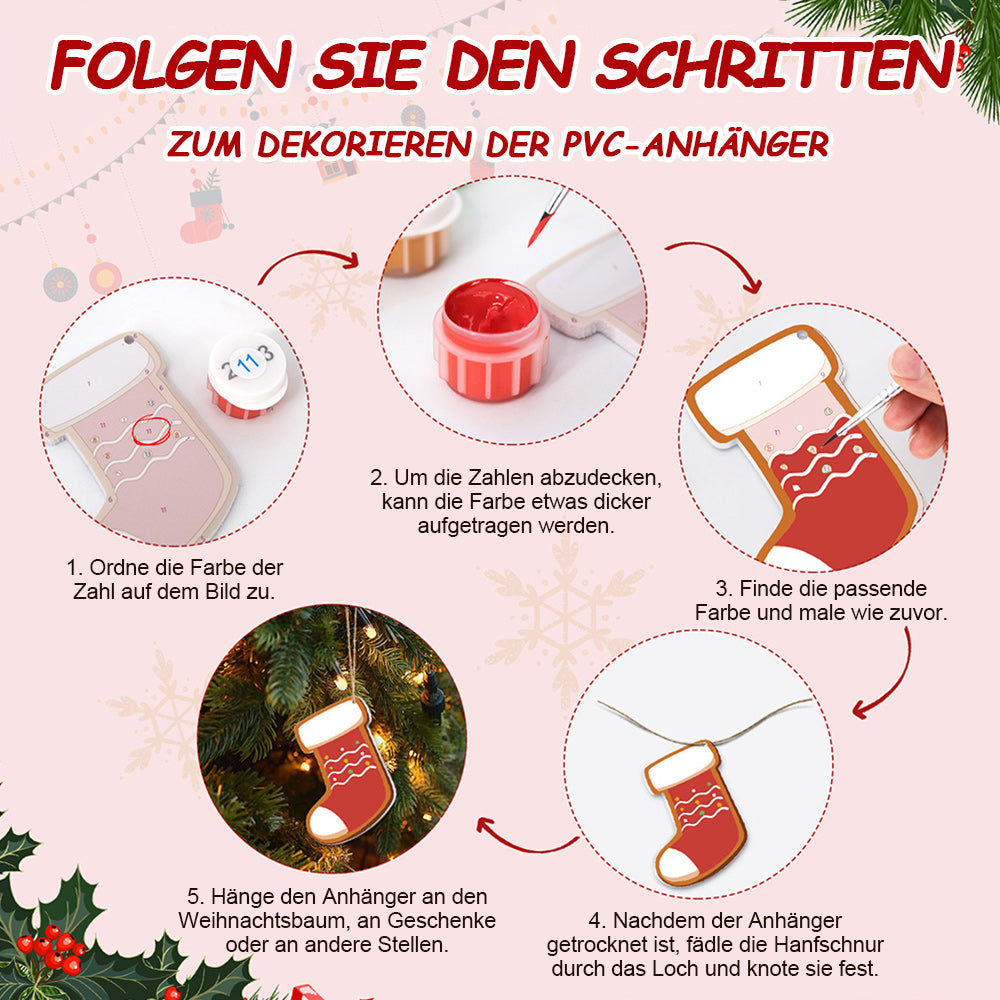 FOLGEN SIE DEN SCHRITTEN

ZUM DEKORIEREN DER PVC-ANHÄNGER

2 11 3

1. Ordne die Farbe der Zahl auf dem Bild zu.

2. Um die Zahlen abzudecken, kann die Farbe etwas dicker aufgetragen werden.

3. Finde die passende Farbe und male wie zuvor.

4. Nachdem der Anhänger getrocknet ist, fädle die Hanfschnur durch das Loch und knote sie fest.

5. Hänge den Anhänger an den Weihnachtsbaum, an Geschenke oder an andere Stellen.