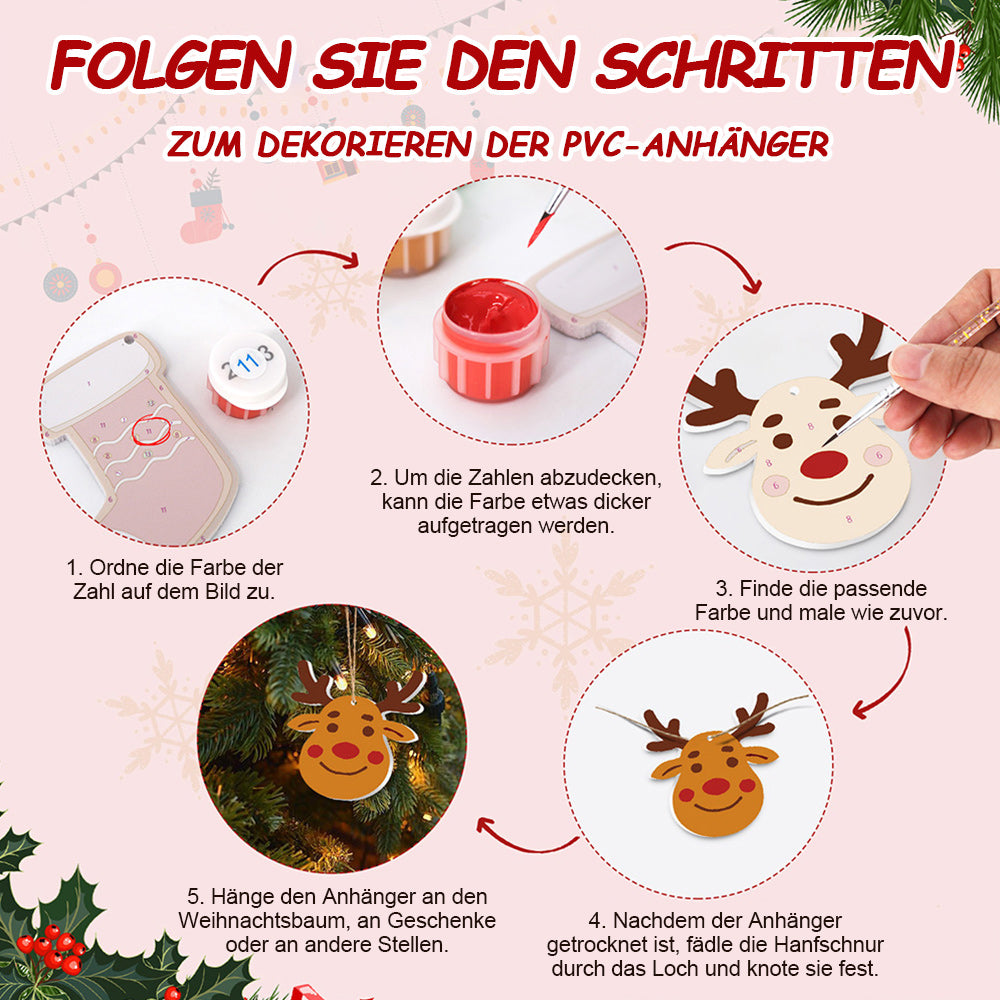 FOLGEN SIE DEN SCHRITTEN

ZUM DEKORIEREN DER PVC-ANHÄNGER

2 11 3

1. Ordne die Farbe der Zahl auf dem Bild zu.

2. Um die Zahlen abzudecken, kann die Farbe etwas dicker aufgetragen werden.

3. Finde die passende Farbe und male wie zuvor.

4. Nachdem der Anhänger getrocknet ist, fädle die Hanfschnur durch das Loch und knote sie fest.

5. Hänge den Anhänger an den Weihnachtsbaum, an Geschenke oder an andere Stellen.