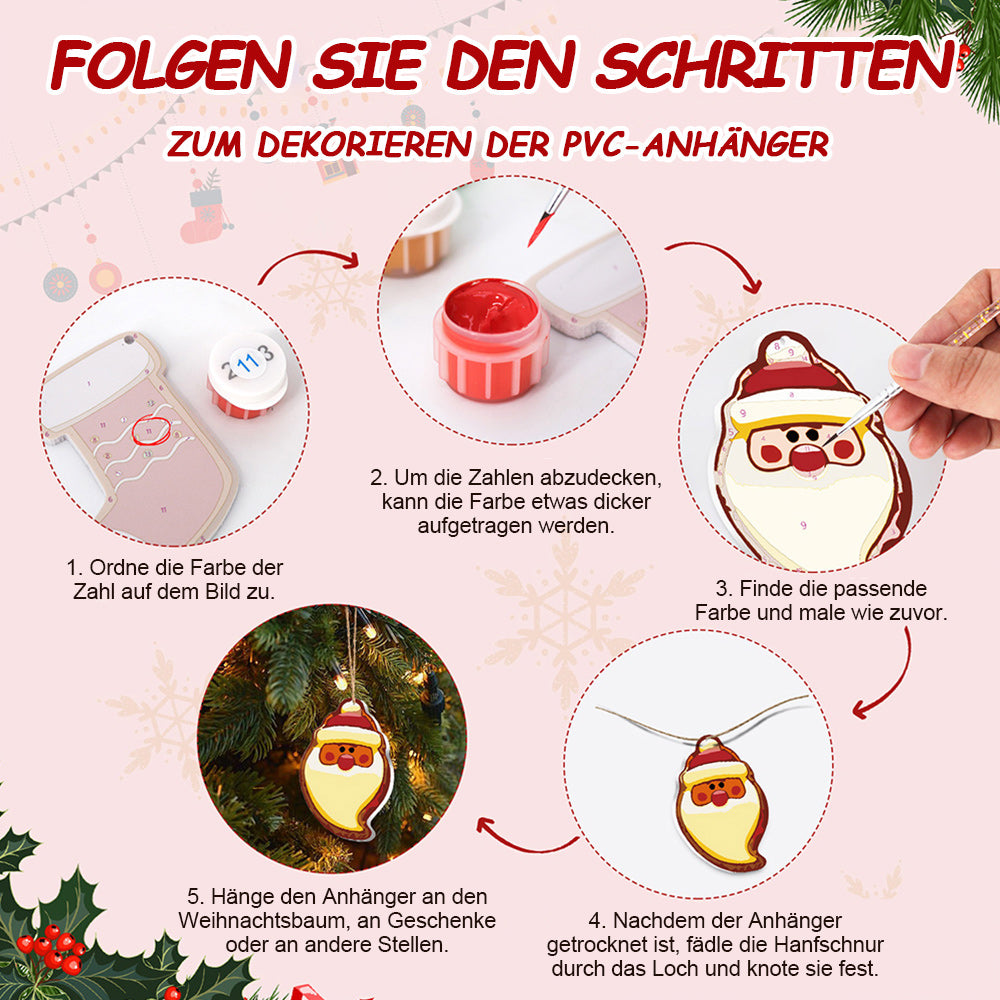 FOLGEN SIE DEN SCHRITTEN

ZUM DEKORIEREN DER PVC-ANHÄNGER

2 11 3

1. Ordne die Farbe der Zahl auf dem Bild zu.

2. Um die Zahlen abzudecken, kann die Farbe etwas dicker aufgetragen werden.

3. Finde die passende Farbe und male wie zuvor.

4. Nachdem der Anhänger getrocknet ist, fädle die Hanfschnur durch das Loch und knote sie fest.

5. Hänge den Anhänger an den Weihnachtsbaum, an Geschenke oder an andere Stellen.