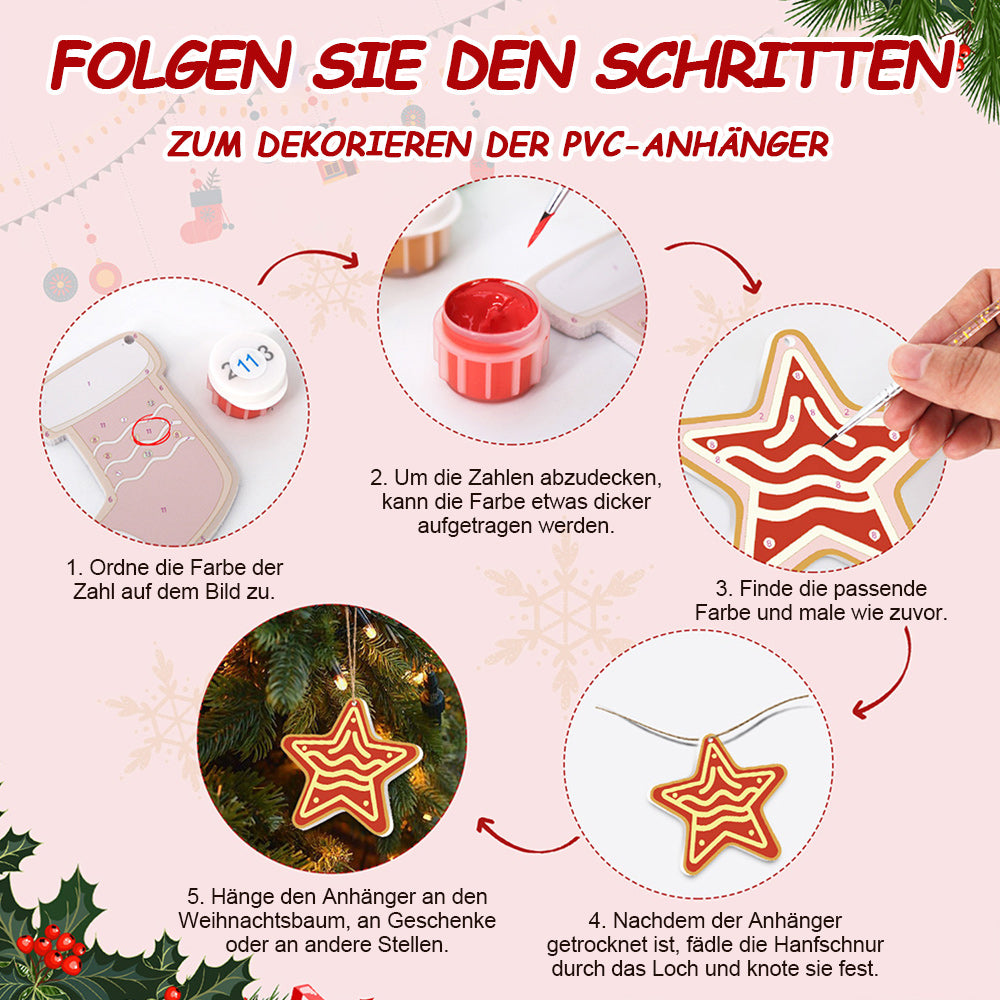 FOLGEN SIE DEN SCHRITTEN

ZUM DEKORIEREN DER PVC-ANHÄNGER

2 11 3

1. Ordne die Farbe der Zahl auf dem Bild zu.

2. Um die Zahlen abzudecken, kann die Farbe etwas dicker aufgetragen werden.

3. Finde die passende Farbe und male wie zuvor.

4. Nachdem der Anhänger getrocknet ist, fädle die Hanfschnur durch das Loch und knote sie fest.

5. Hänge den Anhänger an den Weihnachtsbaum, an Geschenke oder an andere Stellen.