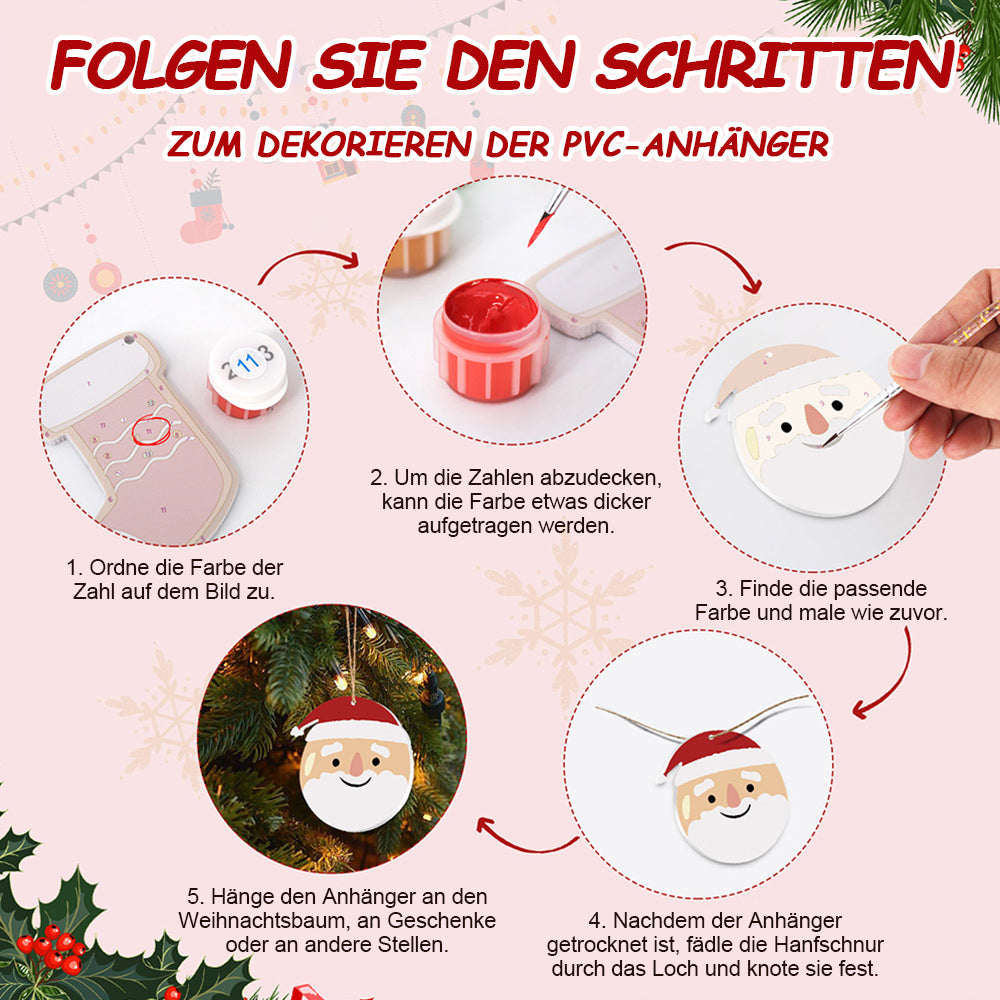 FOLGEN SIE DEN SCHRITTEN

ZUM DEKORIEREN DER PVC-ANHÄNGER

2 11 3

1. Ordne die Farbe der Zahl auf dem Bild zu.

2. Um die Zahlen abzudecken, kann die Farbe etwas dicker aufgetragen werden.

3. Finde die passende Farbe und male wie zuvor.

4. Nachdem der Anhänger getrocknet ist, fädle die Hanfschnur durch das Loch und knote sie fest.

5. Hänge den Anhänger an den Weihnachtsbaum, an Geschenke oder an andere Stellen.