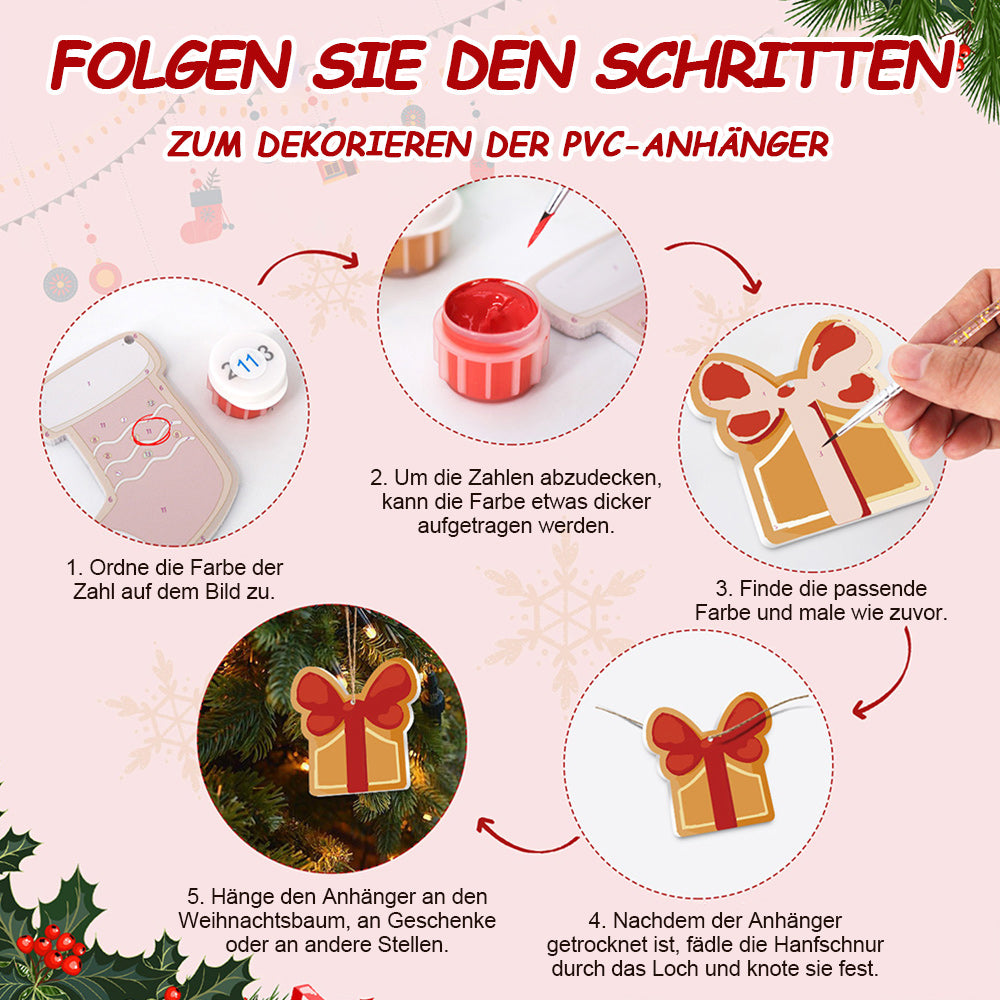 FOLGEN SIE DEN SCHRITTEN
ZUM DEKORIEREN DER PVC-ANHÄNGER

2 11 3

1. Ordne die Farbe der Zahl auf dem Bild zu.

2. Um die Zahlen abzudecken, kann die Farbe etwas dicker aufgetragen werden.

3. Finde die passende Farbe und male wie zuvor.

4. Nachdem der Anhänger getrocknet ist, fädle die Hanfschnur durch das Loch und knote sie fest.

5. Hänge den Anhänger an den Weihnachtsbaum, an Geschenke oder an andere Stellen.